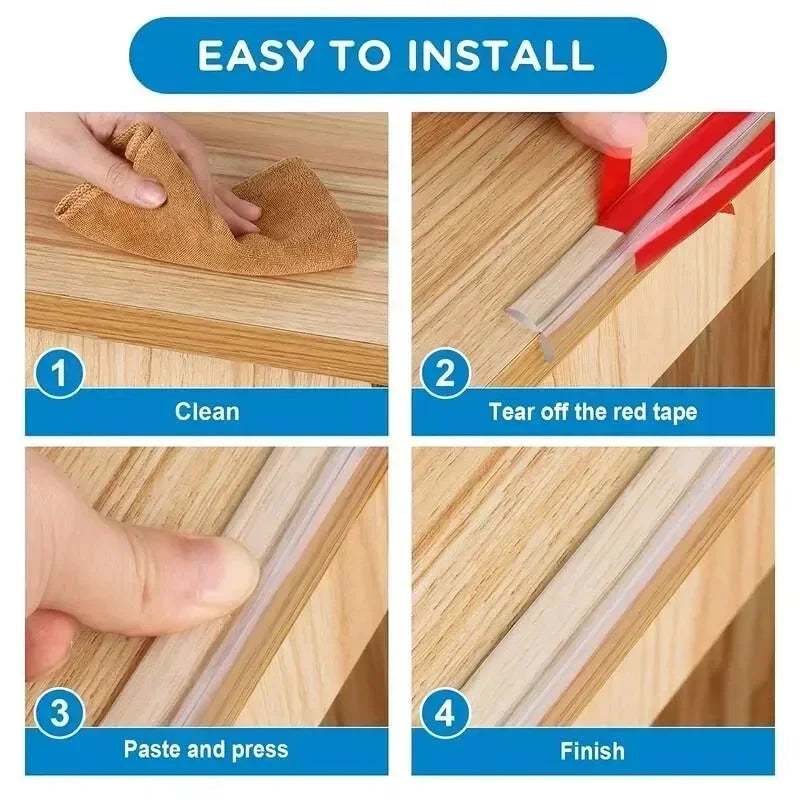 EASY TO INSTALL

1
Clean

2
Tear off the red tape

3
Paste and press

4
Finish